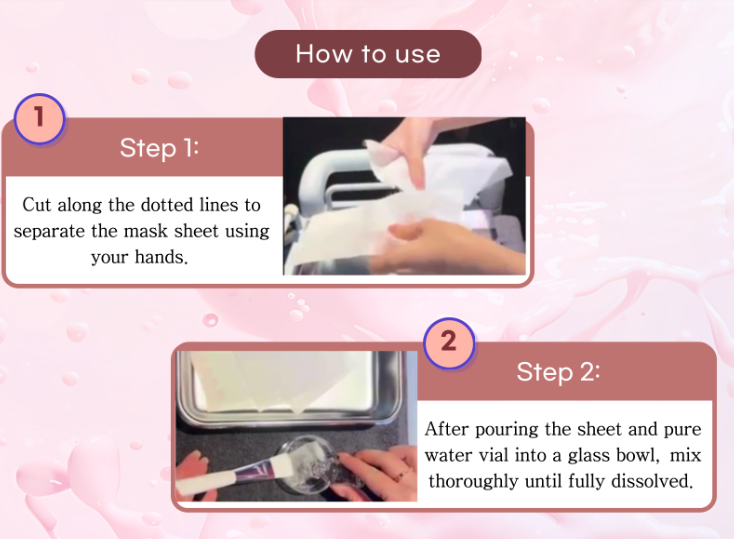 How to use

1

Step 1:

Cut along the dotted lines to separate the mask sheet using your hands.

2

Step 2:

After pouring the sheet and pure water vial into a glass bowl, mix thoroughly until fully dissolved.