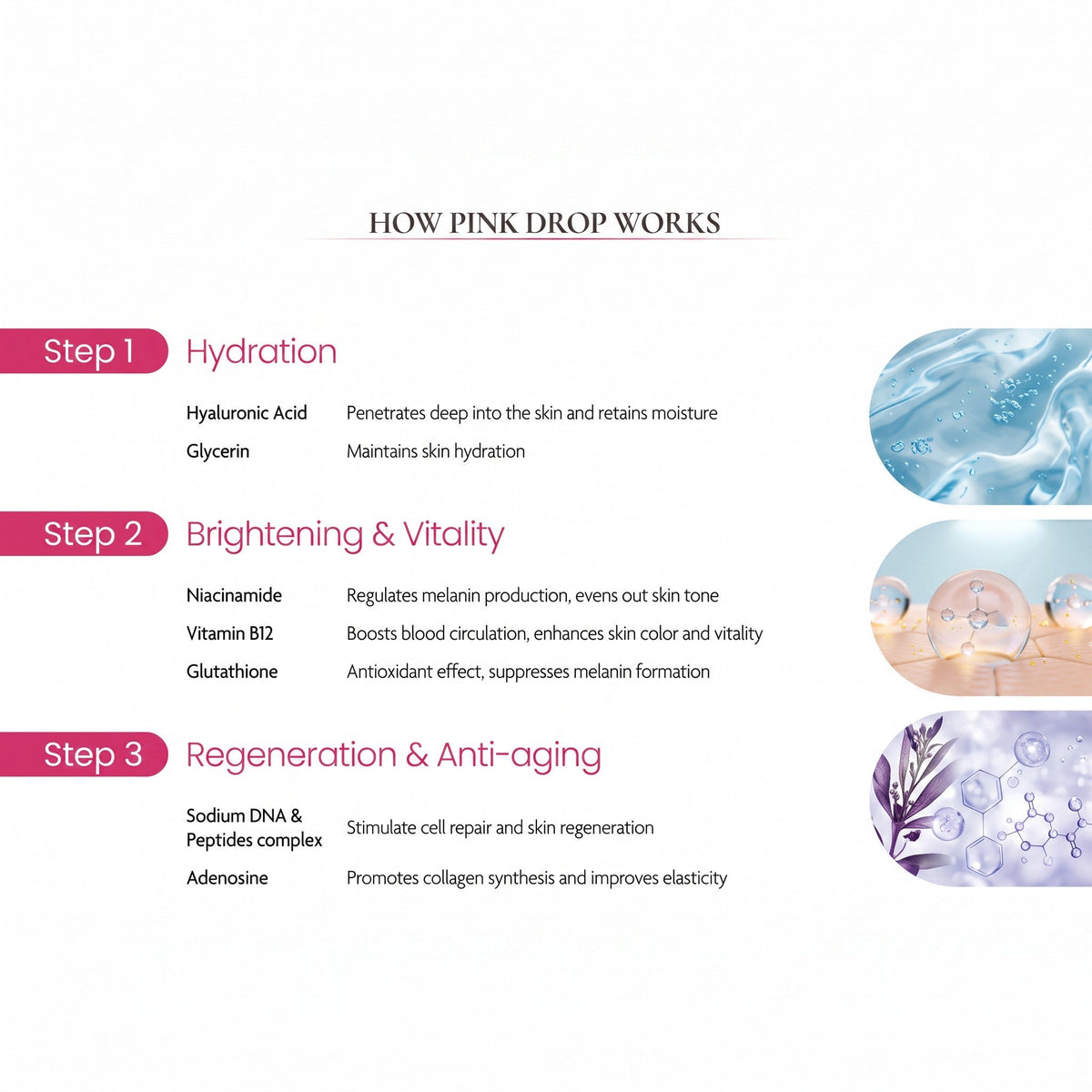 HOW PINK DROP WORKS

Step 1 Hydration

Hyaluronic Acid Penetrates deep into the skin and retains moisture

Glycerin Maintains skin hydration

Step 2 Brightening & Vitality

Niacinamide Regulates melanin production, evens out skin tone

Vitamin B12 Boosts blood circulation, enhances skin color and vitality

Glutathione Antioxidant effect, suppresses melanin formation

Step 3 Regeneration & Anti-aging

Sodium DNA & Peptides complex Stimulate cell repair and skin regeneration

Adenosine Promotes collagen synthesis and improves elasticity